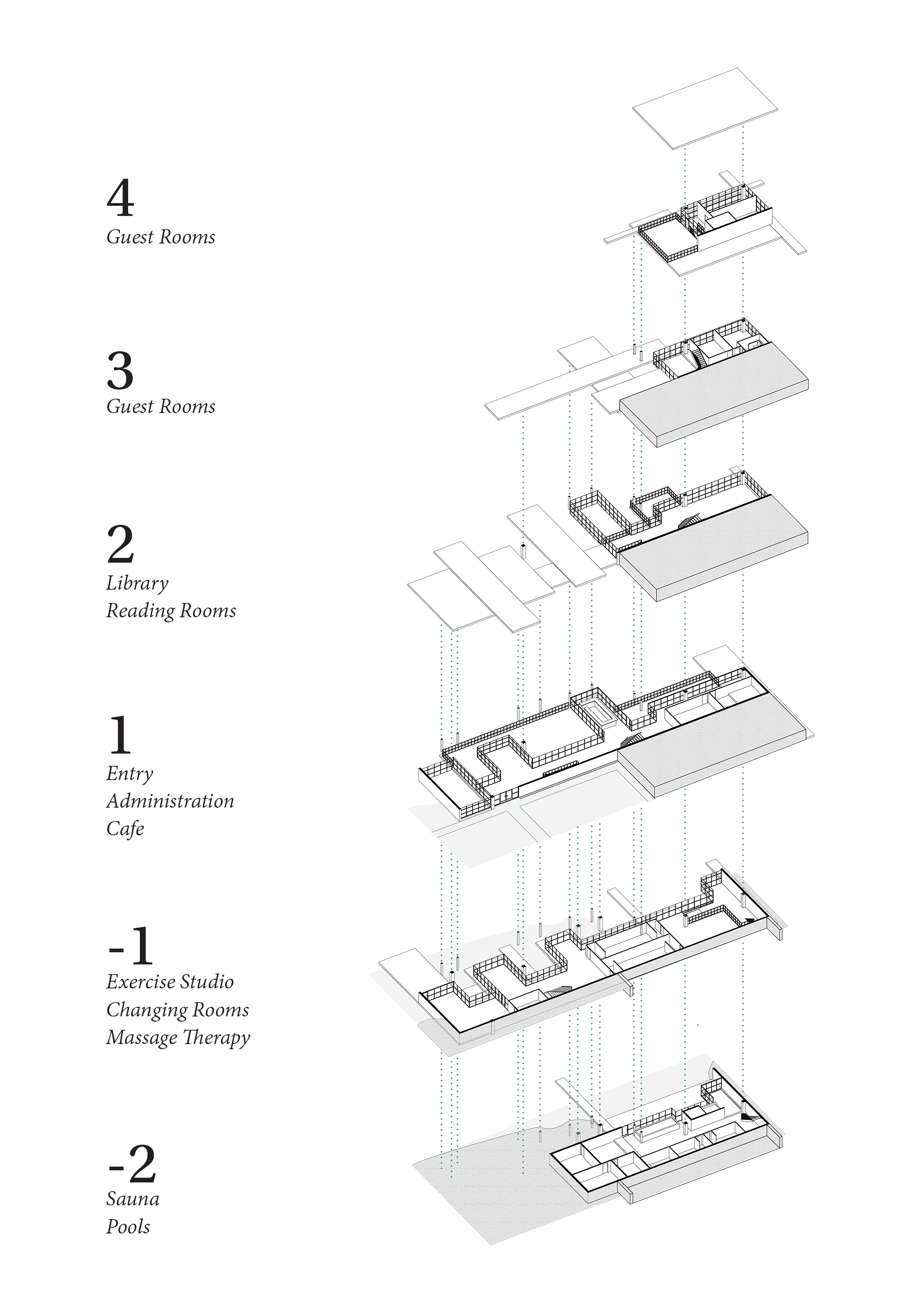 4
Guest Rooms

3
Guest Rooms

2
Library
Reading Rooms

1
Entry
Administration
Cafe

-1
Exercise Studio
Changing Rooms
Massage Therapy

-2
Sauna
Pools